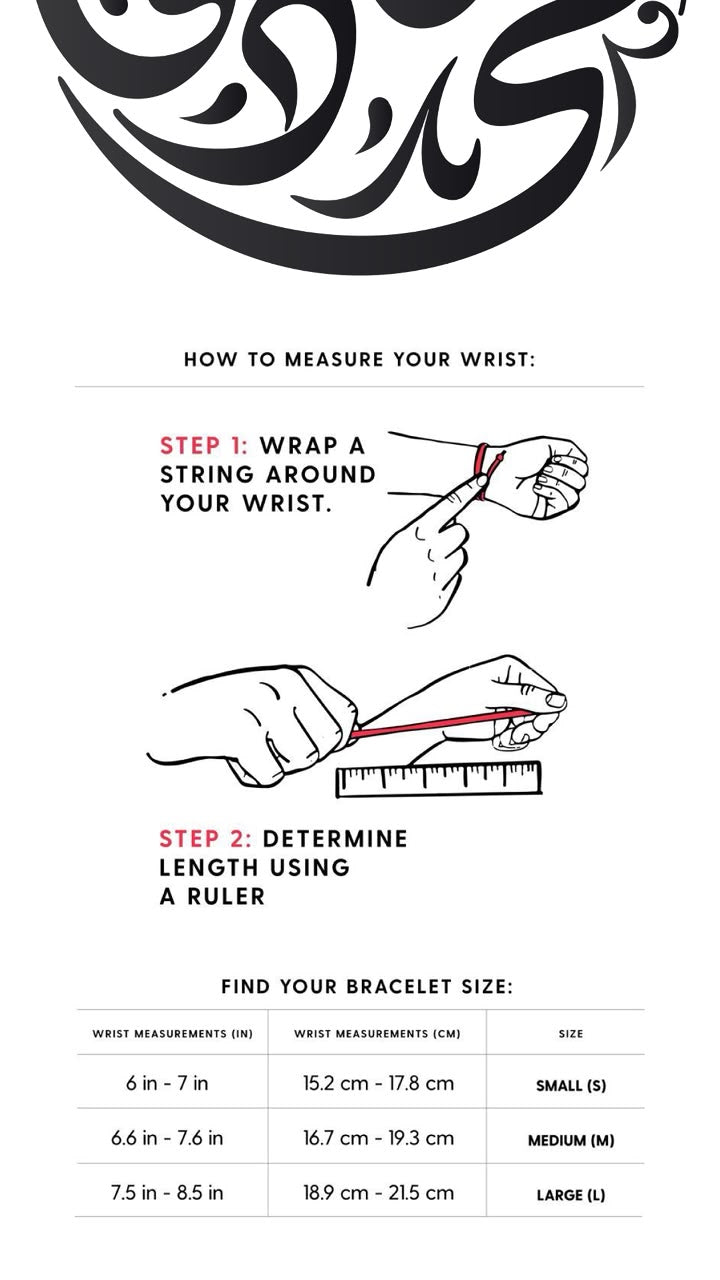 HOW TO MEASURE YOUR WRIST:

STEP 1: WRAP A STRING AROUND YOUR WRIST.

STEP 2: DETERMINE LENGTH USING A RULER

FIND YOUR BRACELET SIZE:

| WRIST MEASUREMENTS (IN) | WRIST MEASUREMENTS (CM) | SIZE |
|---|---|---|
| 6 in - 7 in | 15.2 cm - 17.8 cm | SMALL (S) |
| 6.6 in - 7.6 in | 16.7 cm - 19.3 cm | MEDIUM (M) |
| 7.5 in - 8.5 in | 18.9 cm - 21.5 cm | LARGE (L) |